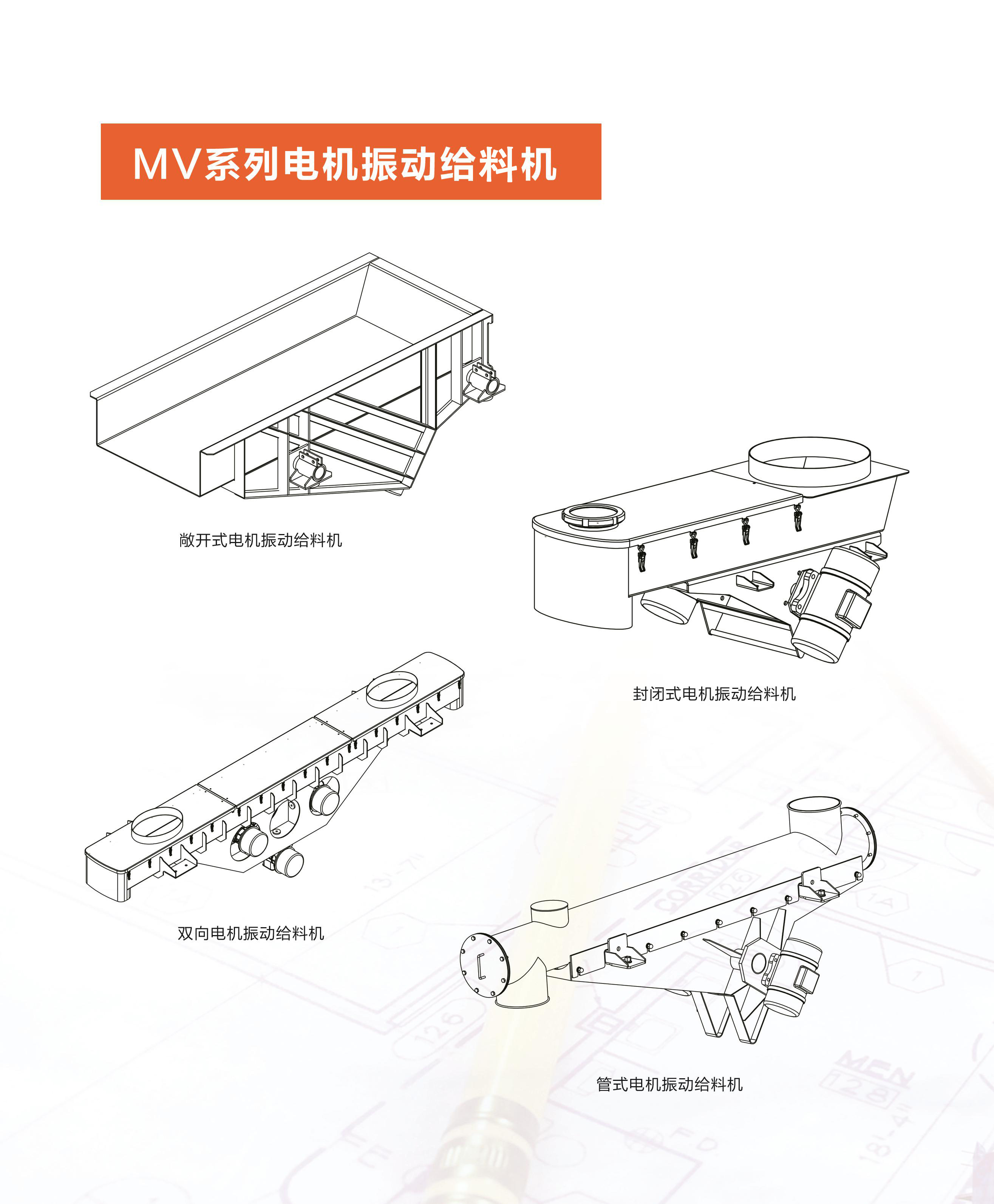 MV系列电机振动给料机

敞开式电机振动给料机

封闭式电机振动给料机

双向电机振动给料机

管式电机振动给料机